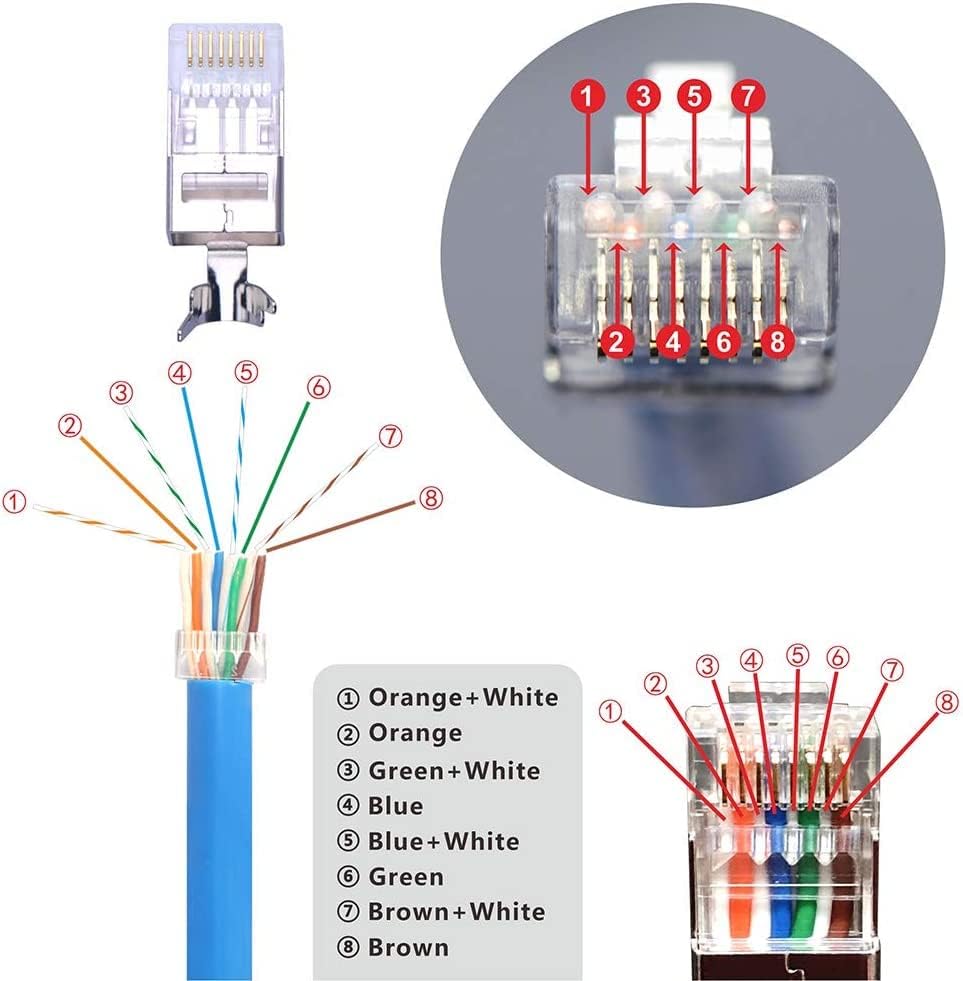 1 3 5 7
2 4 6 8

① ② ③ ④ ⑤ ⑥ ⑦ ⑧

① Orange+White
② Orange
③ Green+White
④ Blue
⑤ Blue+White
⑥ Green
⑦ Brown+White
⑧ Brown

① ② ③ ④ ⑤ ⑥ ⑦ ⑧