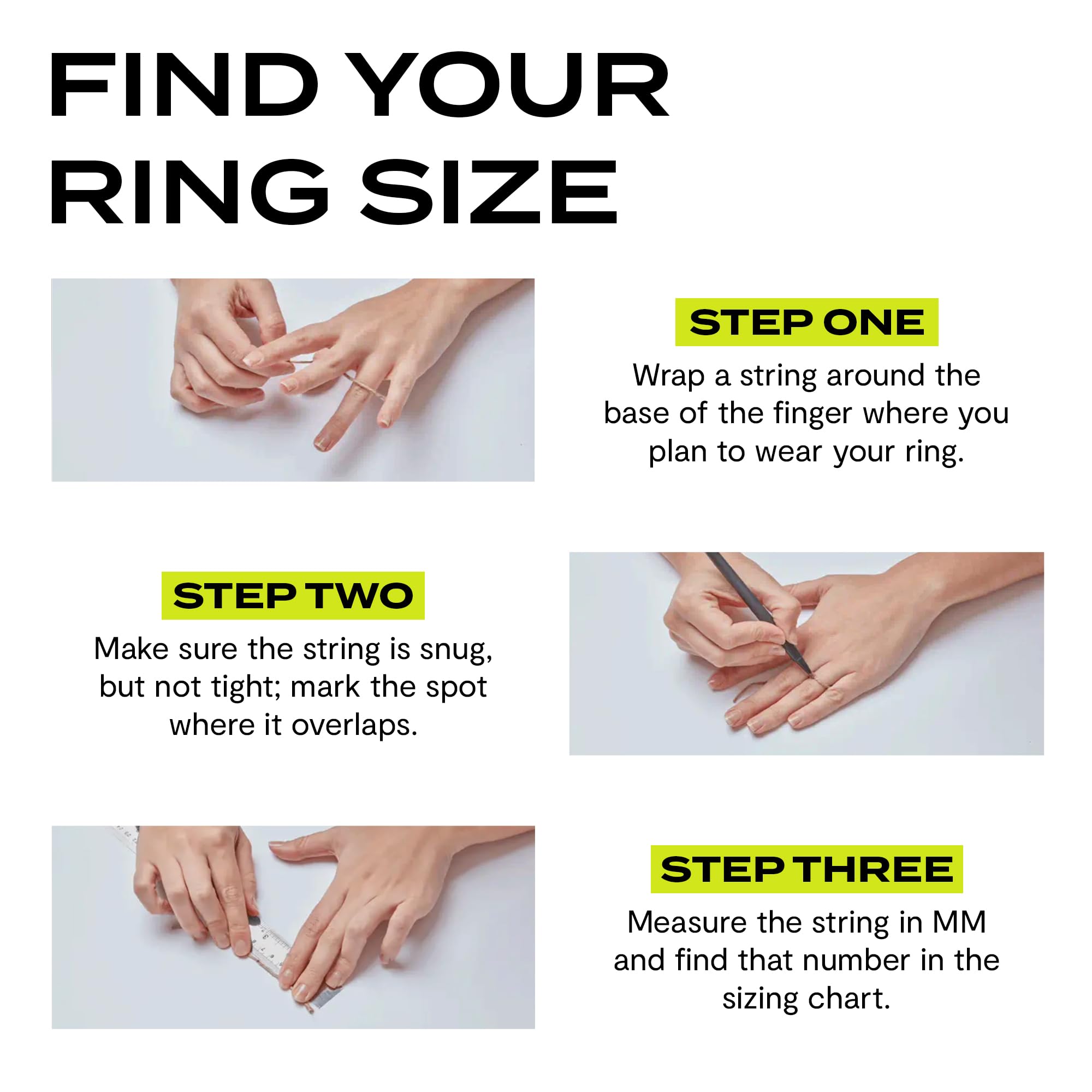 FIND YOUR RING SIZE

STEP ONE

Wrap a string around the base of the finger where you plan to wear your ring.

STEP TWO

Make sure the string is snug, but not tight; mark the spot where it overlaps.

STEP THREE

Measure the string in MM and find that number in the sizing chart.