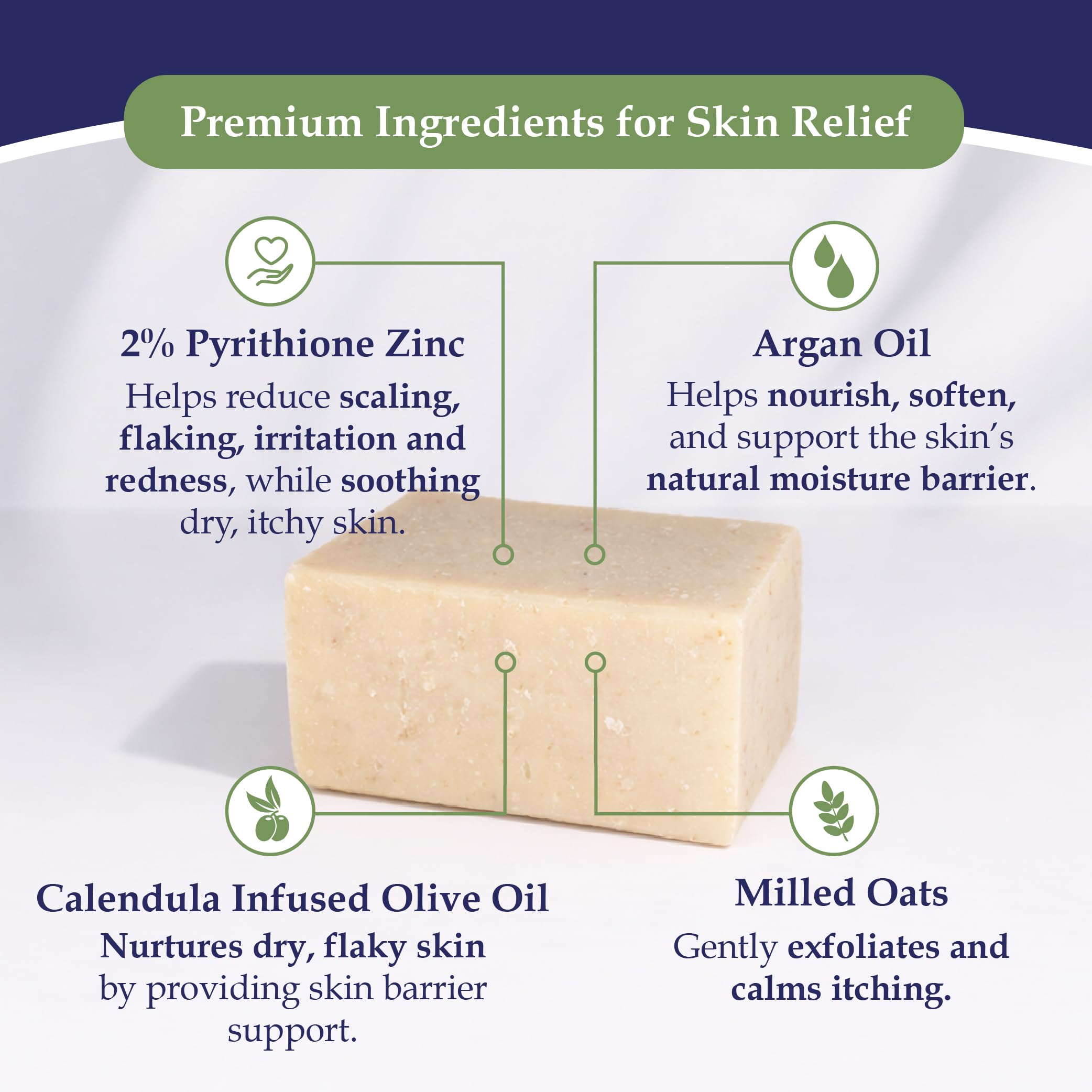 Premium Ingredients for Skin Relief

2% Pyrithione Zinc
Helps reduce scaling, flaking, irritation and redness, while soothing dry, itchy skin.

Argan Oil
Helps nourish, soften, and support the skin's natural moisture barrier.

Calendula Infused Olive Oil
Nurtures dry, flaky skin by providing skin barrier support.

Milled Oats
Gently exfoliates and calms itching.